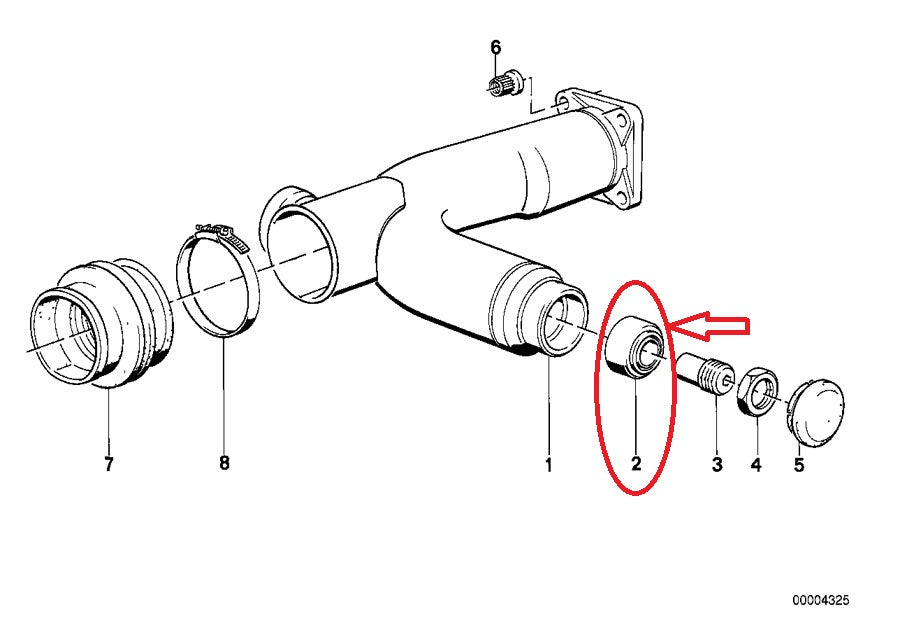 6

7

8

1

2

3

4

5

00004325