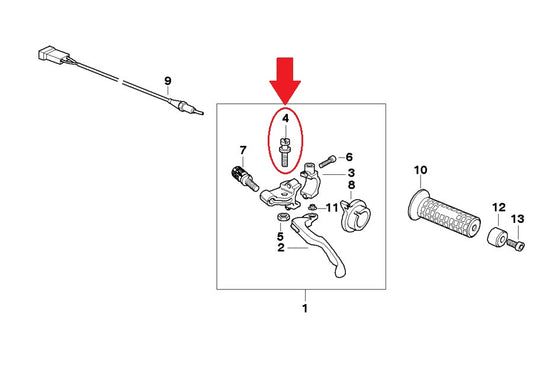 9

4

7

6

3

8

10

11

12

13

5

2

1