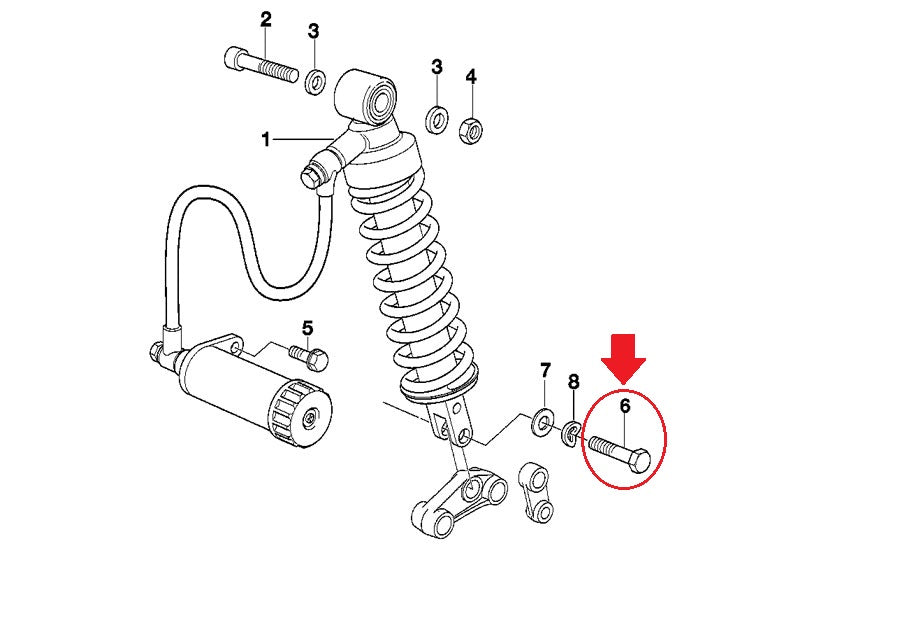 2
3
3
4
1
5
7
8
6