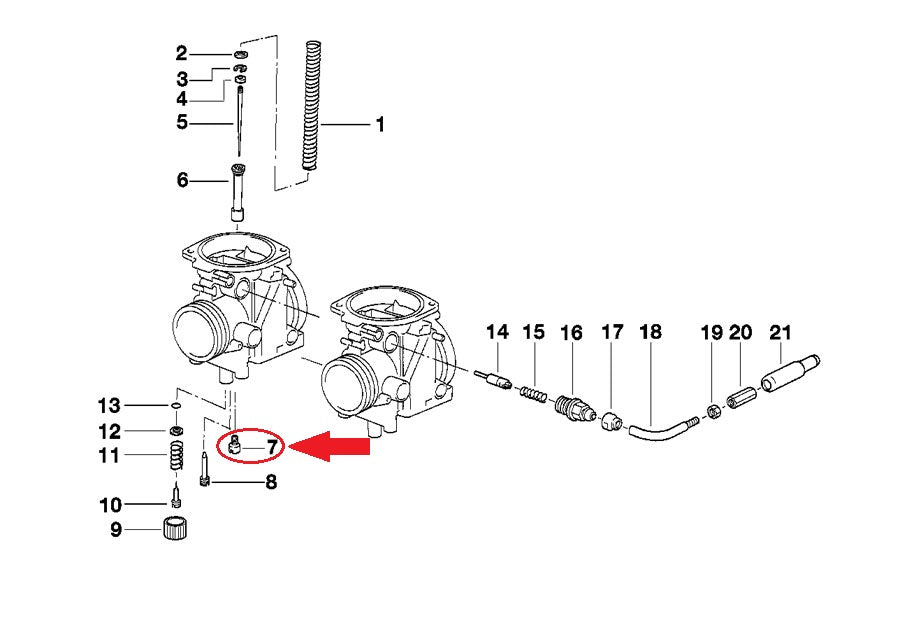 2
3
4
5
1
6
14
15
16
17
18
19
20
21
13
12
11
7
8
10
9