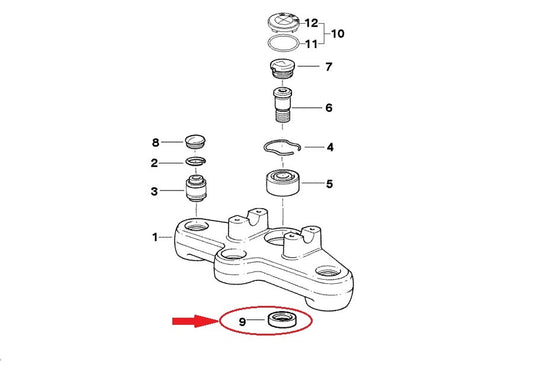 12
10
11
7
6
8
4
2
5
3
1
9