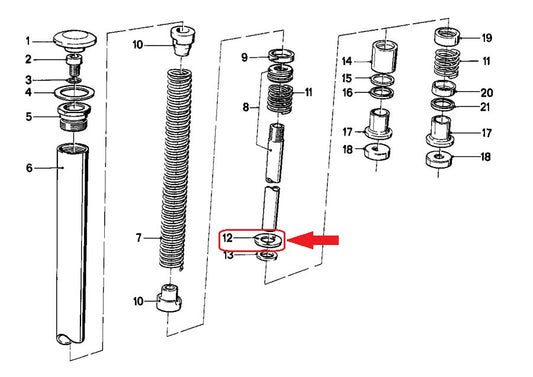 1
2
3
4
5
6
10
7
10
9
8
11
12
13
14
15
16
17
18
19
11
20
21
17
18