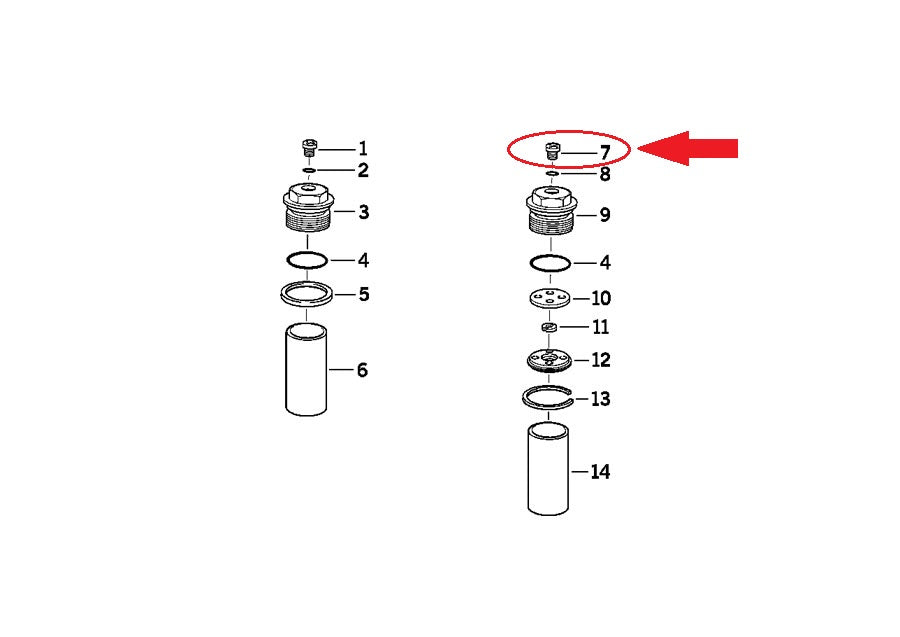 1
2
3
4
5
6
7
8
9
4
10
11
12
13
14