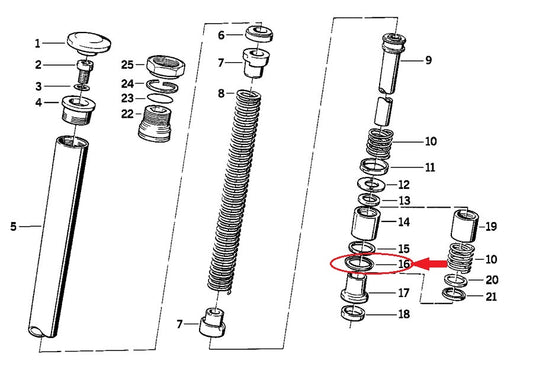 1
2
3
4
5
25
24
23
22
6
7
8
7
9
10
11
12
13
14
15
16
17
18
19
10
20
21