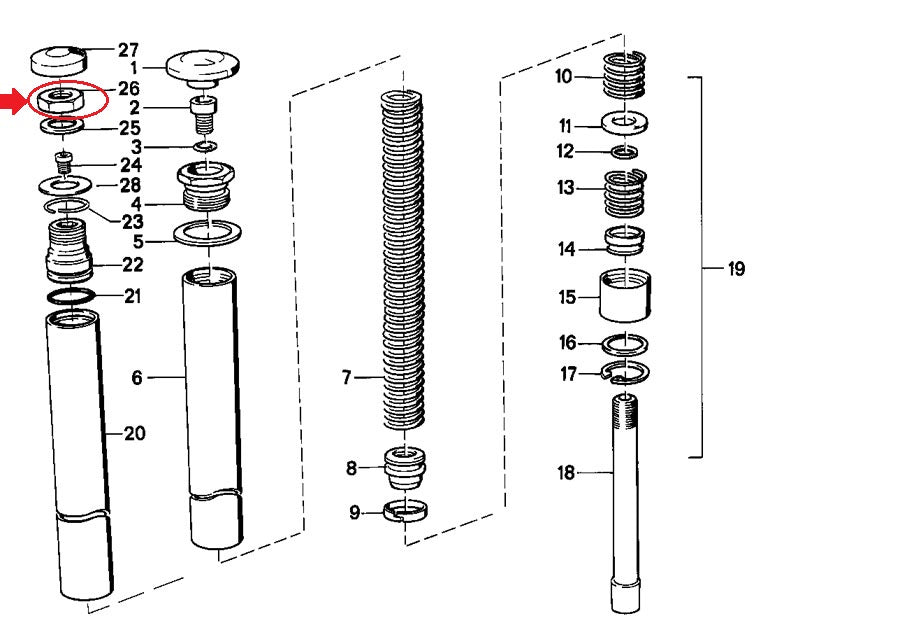 27
1
26
2
25
3
24
28
4
23
5
22
21
6
20
7
8
9
10
11
12
13
14
15
16
17
18
19