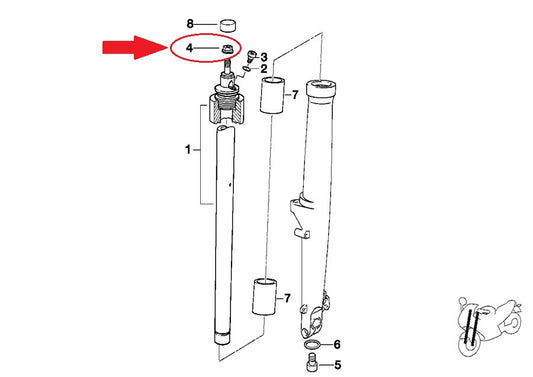 8
4
3
2
7
1
7
6
5