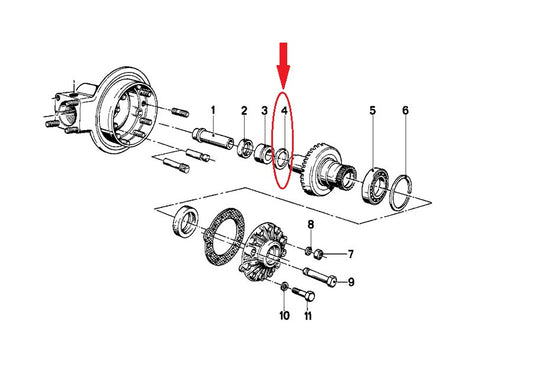 1
2
3
4
5
6
8
7
9
10
11