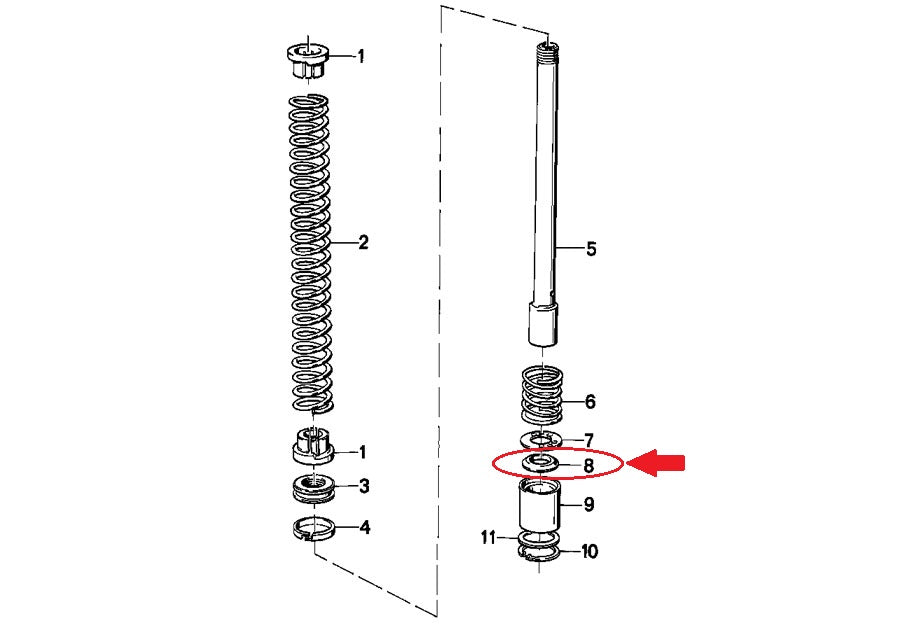 1
2
1
3
4
5
6
7
8
9
11
10