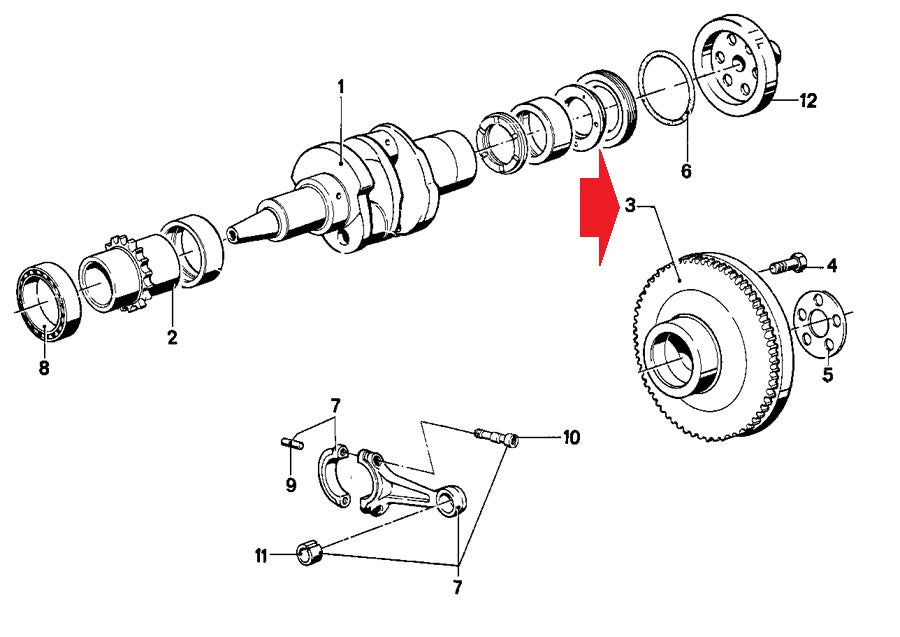 1
12
6
3
4
5
2
8
7
10
9
11
7