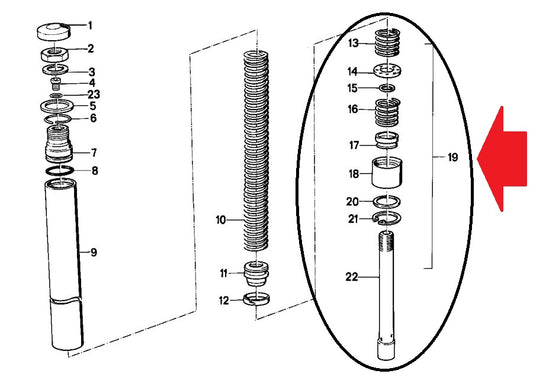 1
2
3
4
23
5
6
7
8
9
10
11
12
13
14
15
16
17
18
20
21
22
19