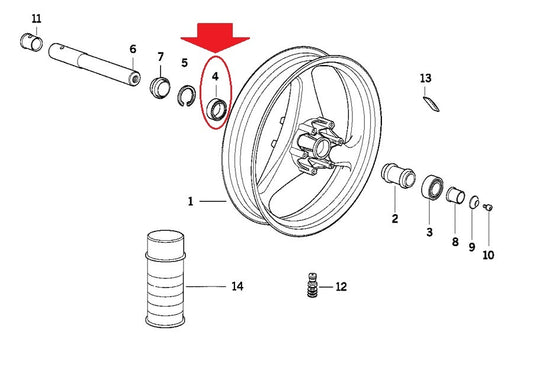 11
6
7
5
4
13
1
2
3
8
9
10
14
12