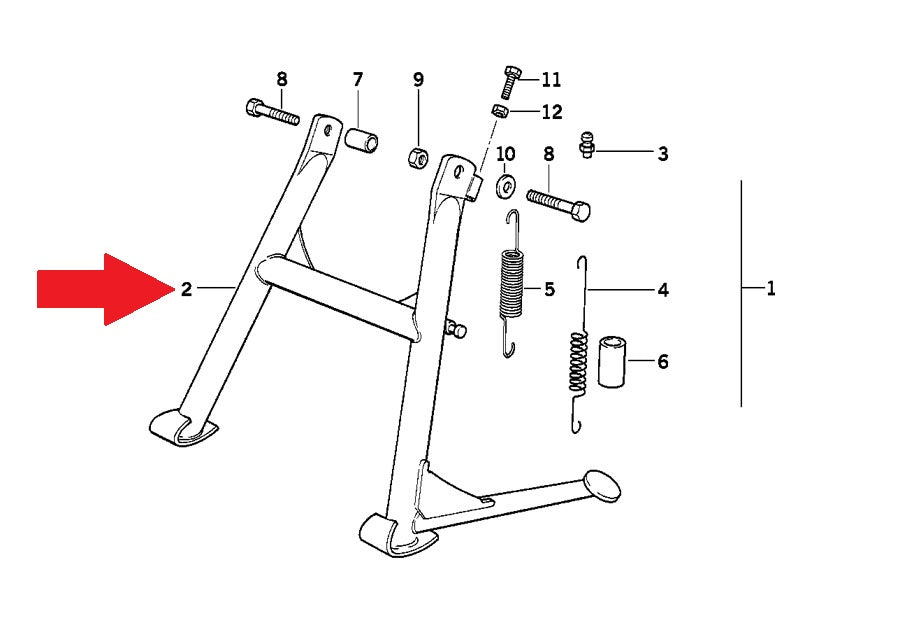 8
7
9
11
12
3
10
8
2
5
4
1
6