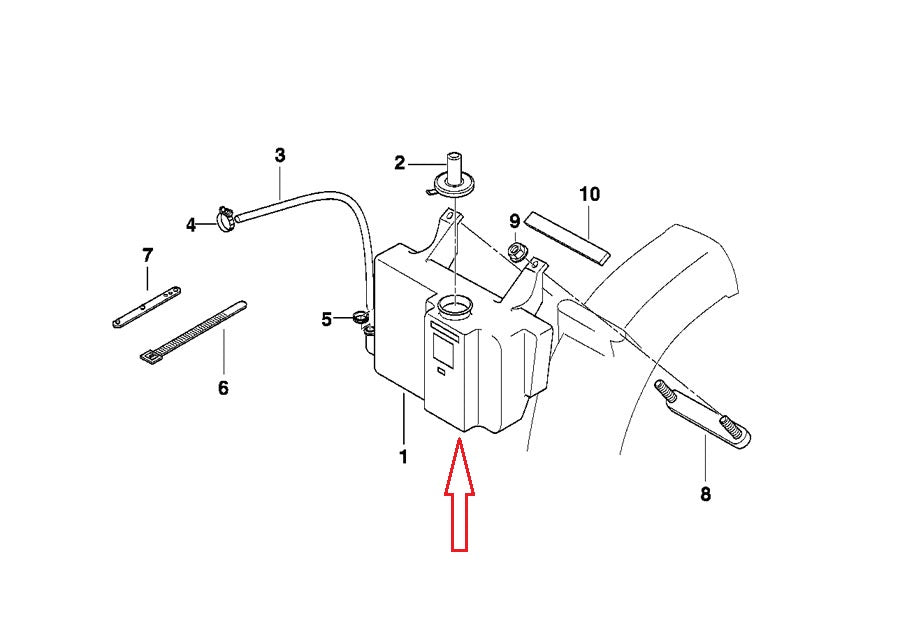 3
2
10
4
9
7
5
6
1
8