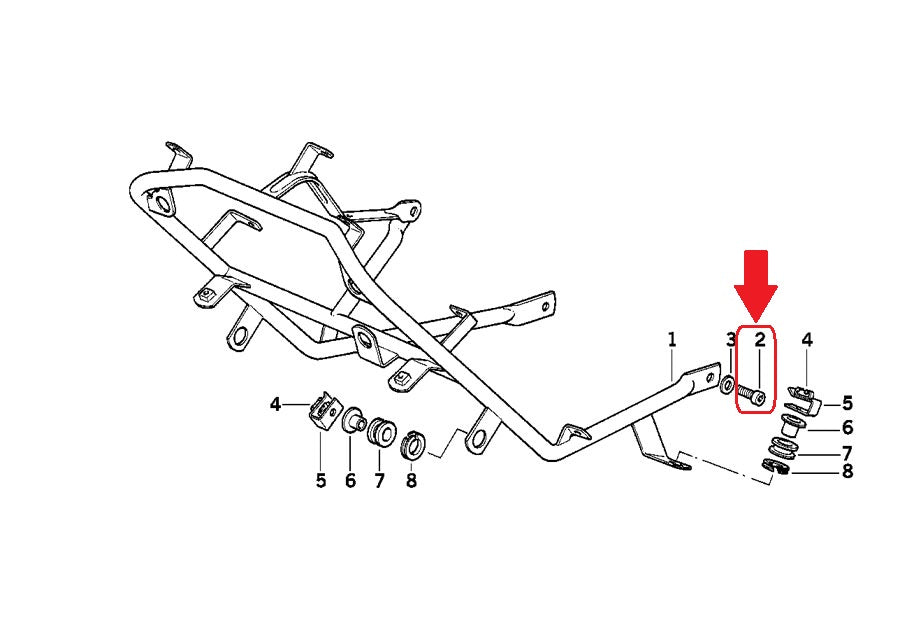 1
3
2
4
5
6
7
8
4
5
6
7
8