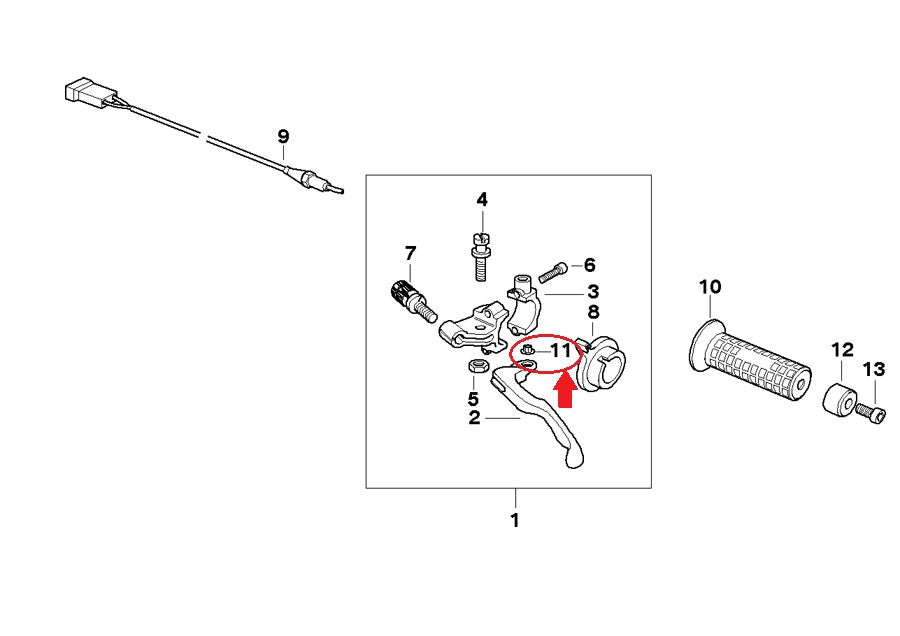 9
4
7
6
3
8
11
5
2
1
10
12
13