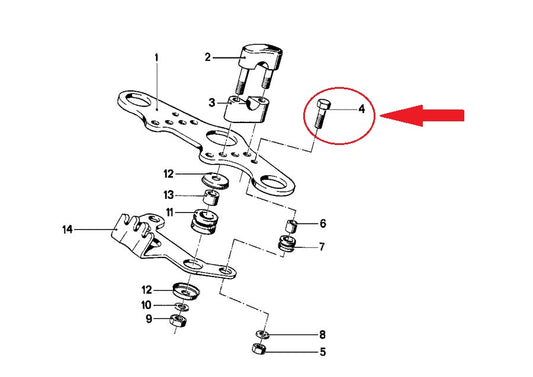 1
2
3
4
12
13
11
14
6
7
12
10
9
8
5