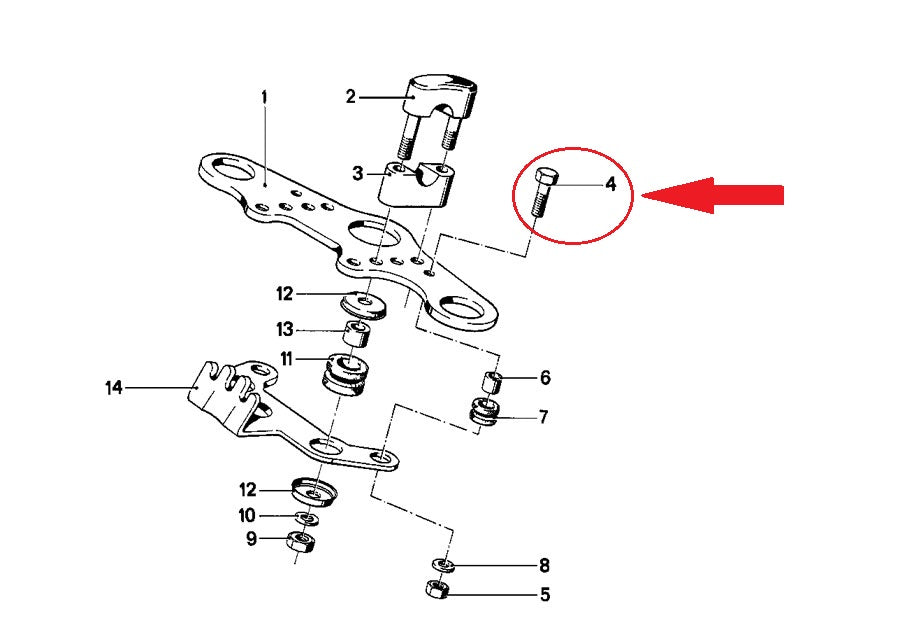 1
2
3
4
12
13
11
14
6
7
12
10
9
8
5