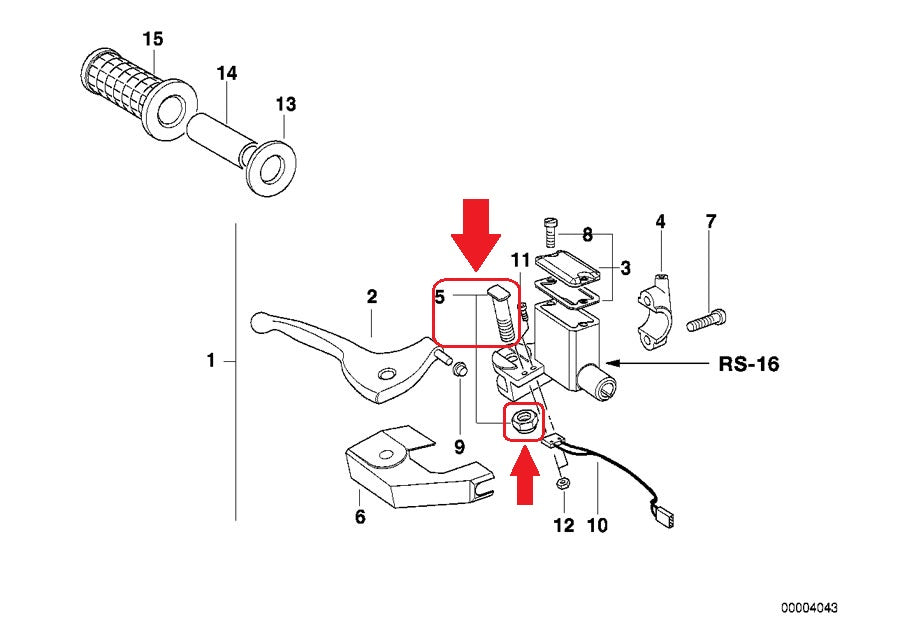 15
14
13
8
4
7
11
3
5
2
1
RS-16
9
6
12
10
00004043