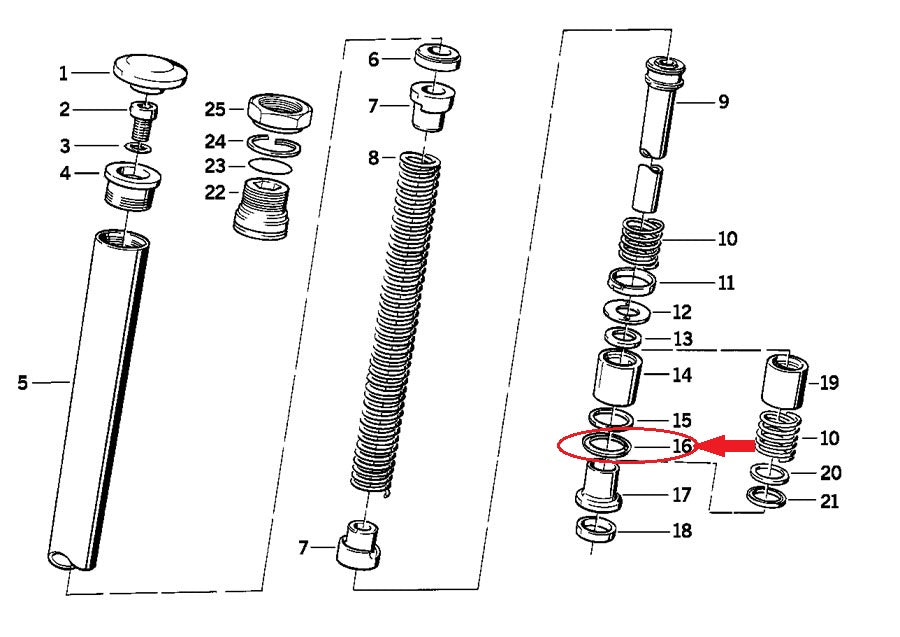 1
2
3
4
5
25
24
23
22
6
7
8
7
9
10
11
12
13
14
15
16
17
18
19
10
20
21