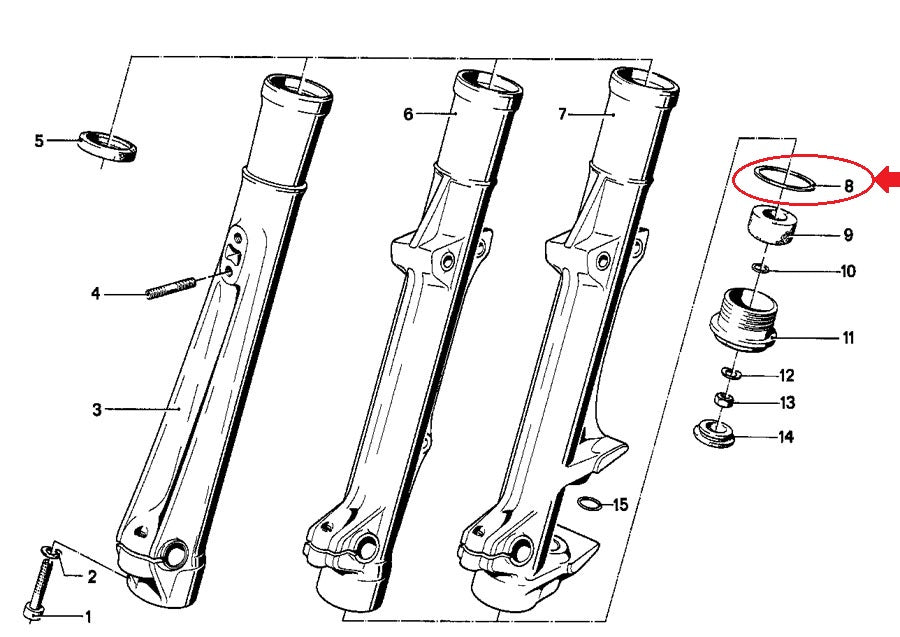 5
6
7
8
9
10
4
11
12
3
13
14
15
2
1