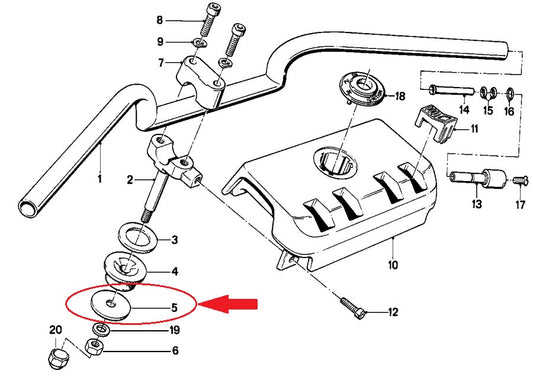 8
9
7
1
2
3
4
5
20
19
6
18
14
15
16
11
13
17
10
12