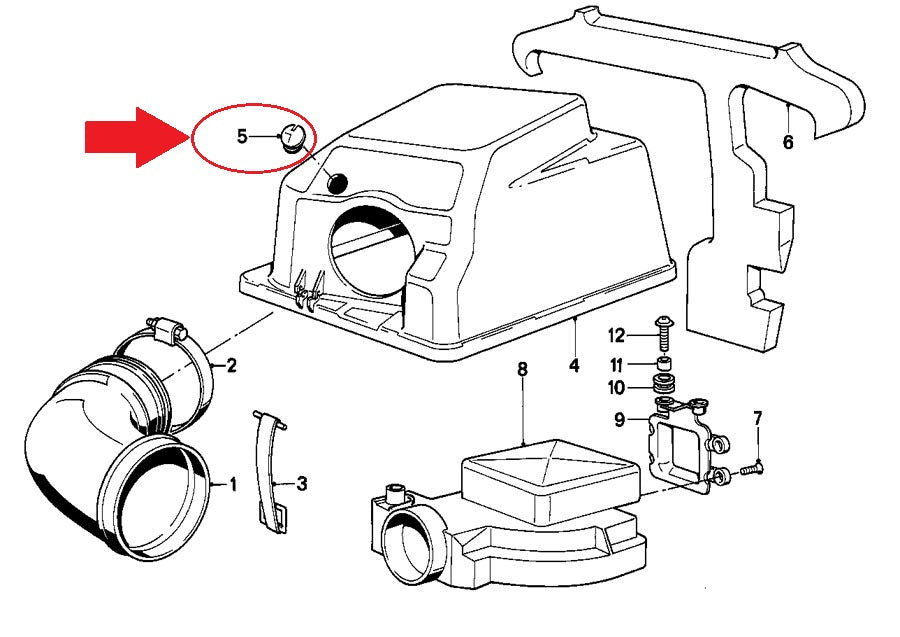 5
6
2
4
12
11
10
8
9
7
1
3