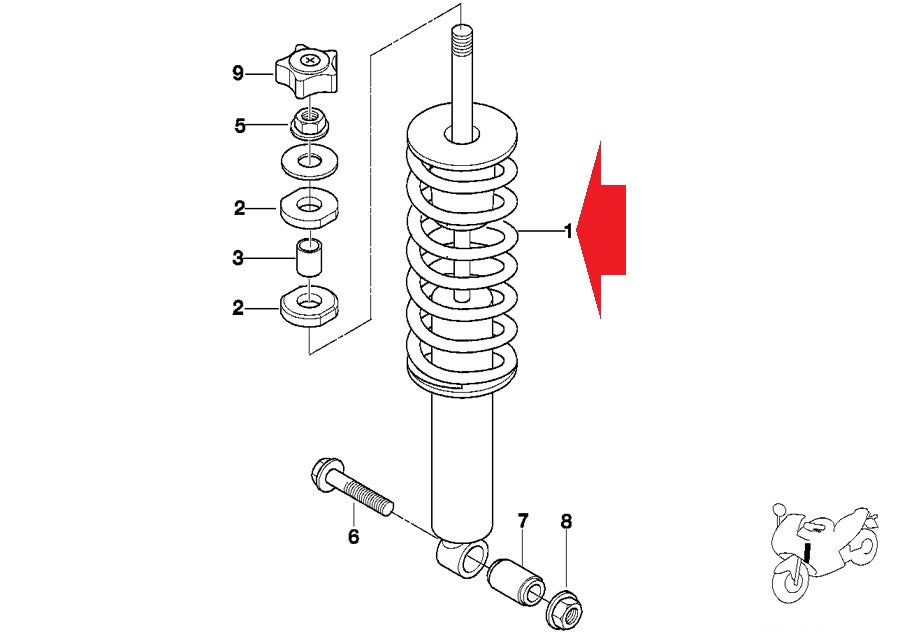 9
5
2
3
2
1
6
7
8