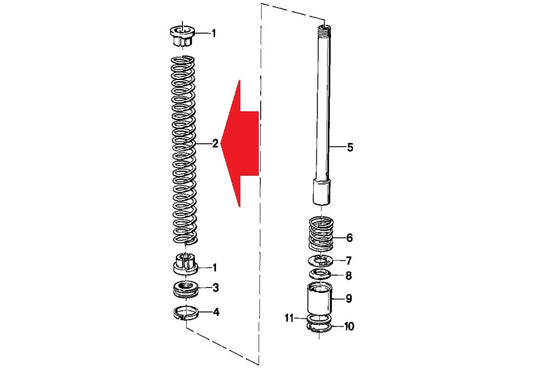 1
2
1
3
4
5
6
7
8
9
11
10