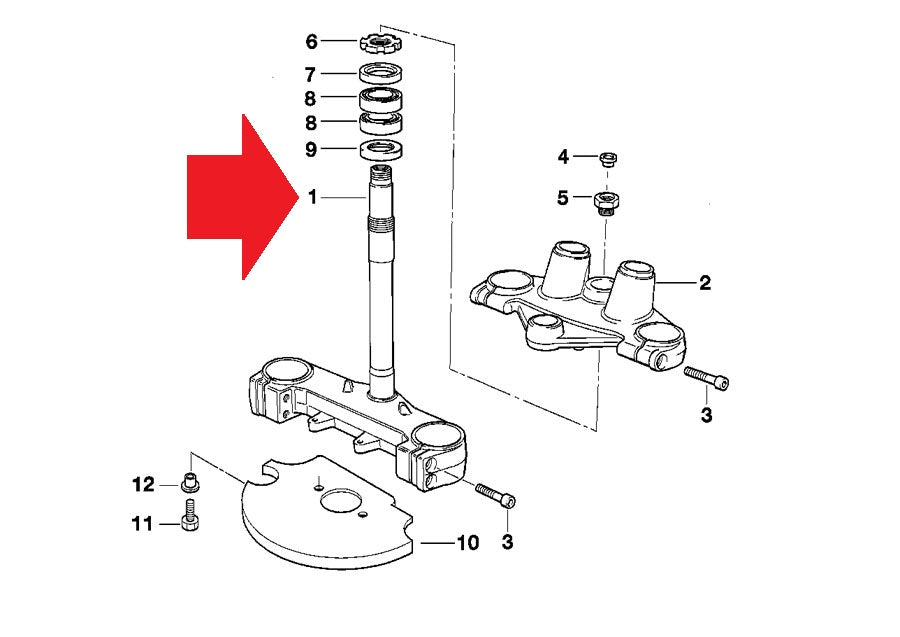 6
7
8
8
9
1
4
5
2
3
12
11
10
3