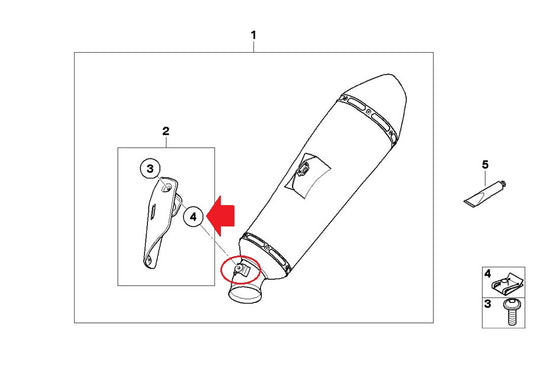 1
2
3
4
5
4
3