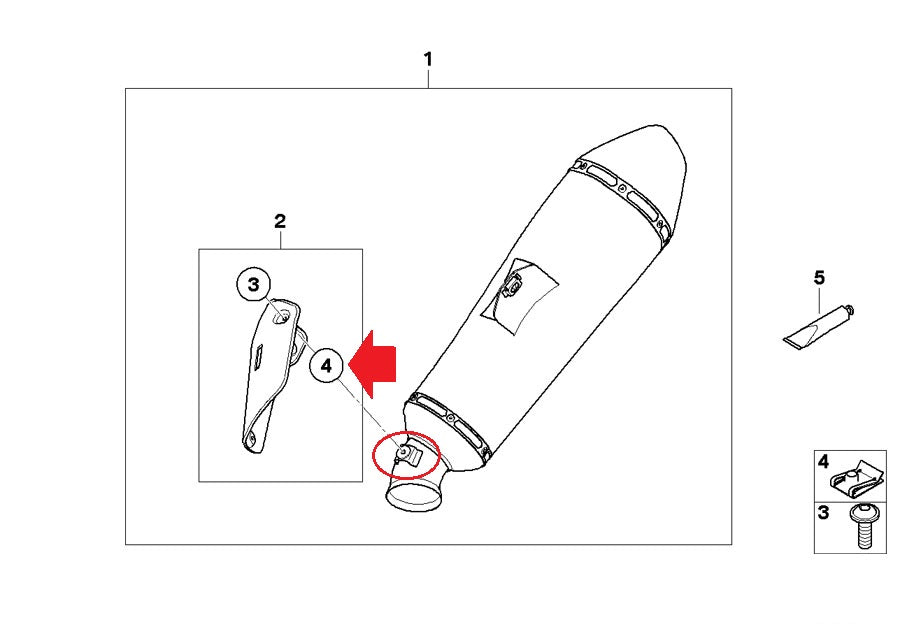 1

2

3

4

5

4

3