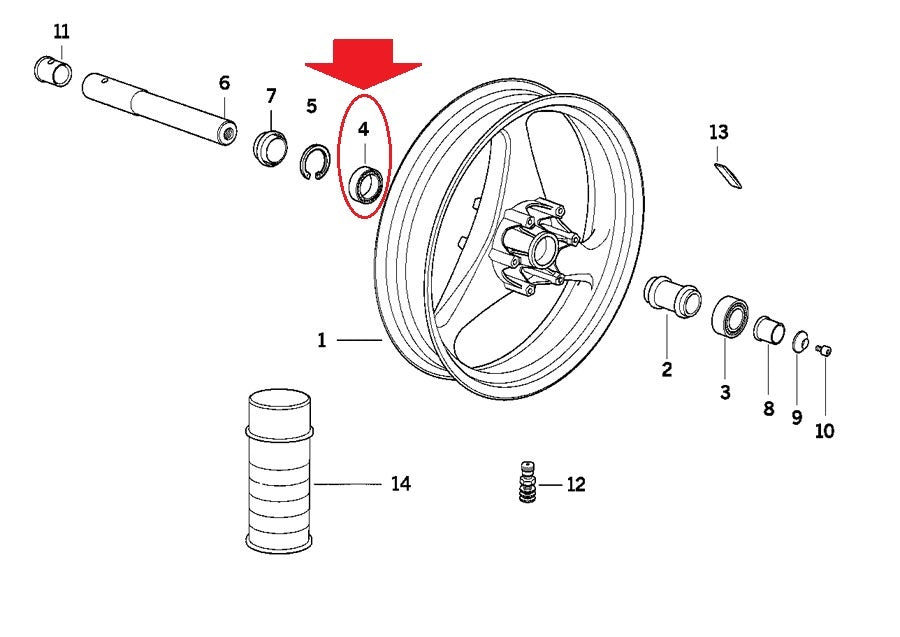 11
6
7
5
4
13
1
2
3
8
9
10
14
12